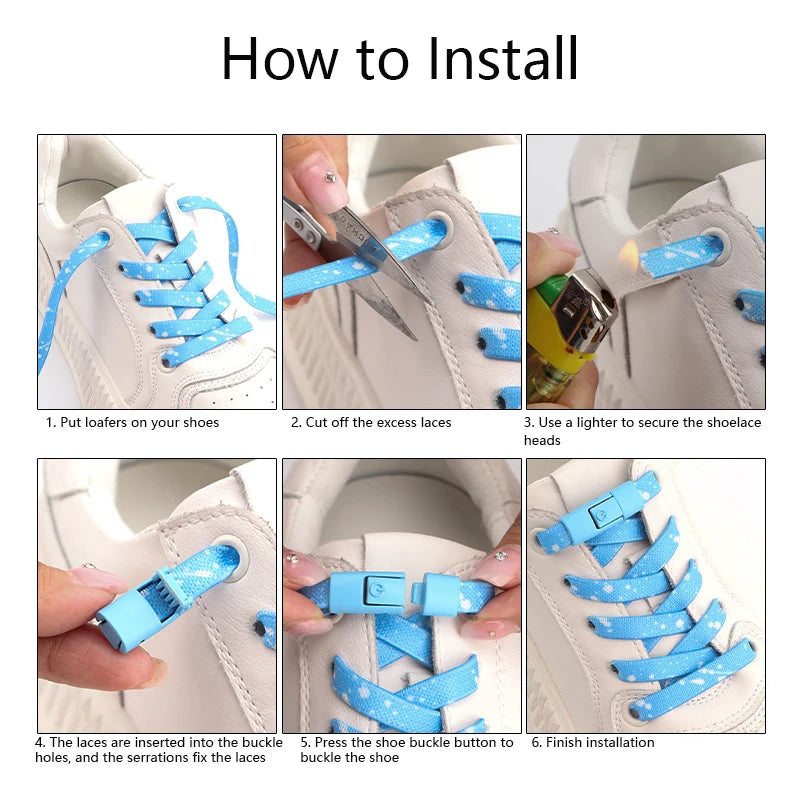 How to Install

1. Put loafers on your shoes

2. Cut off the excess laces

3. Use a lighter to secure the shoelace heads

4. The laces are inserted into the buckle holes, and the serrations fix the laces

5. Press the shoe buckle button to buckle the shoe

6. Finish installation