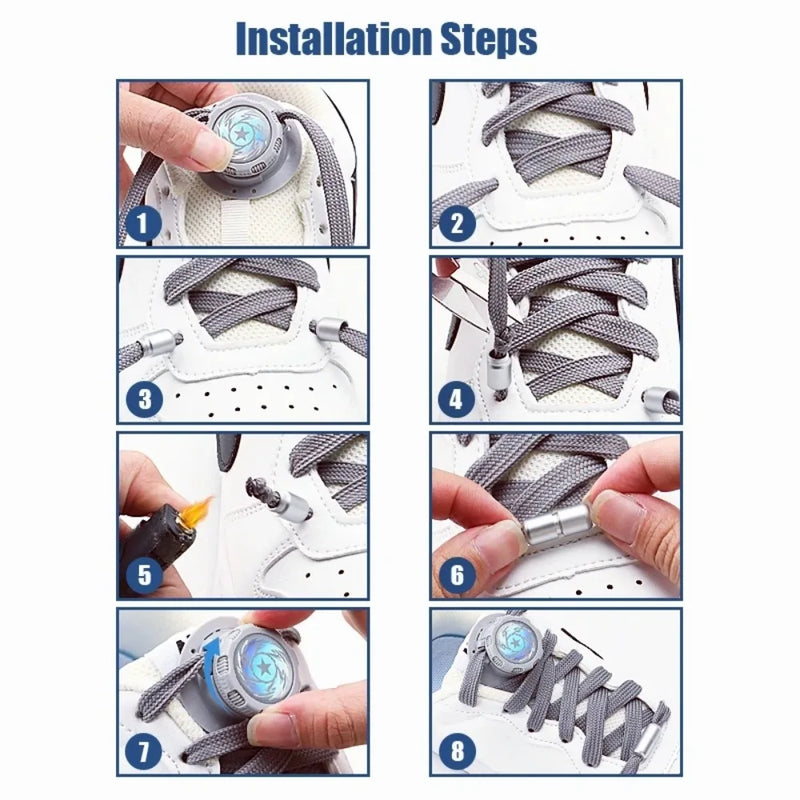 Installation Steps

1

2

3

4

5

6

7

8