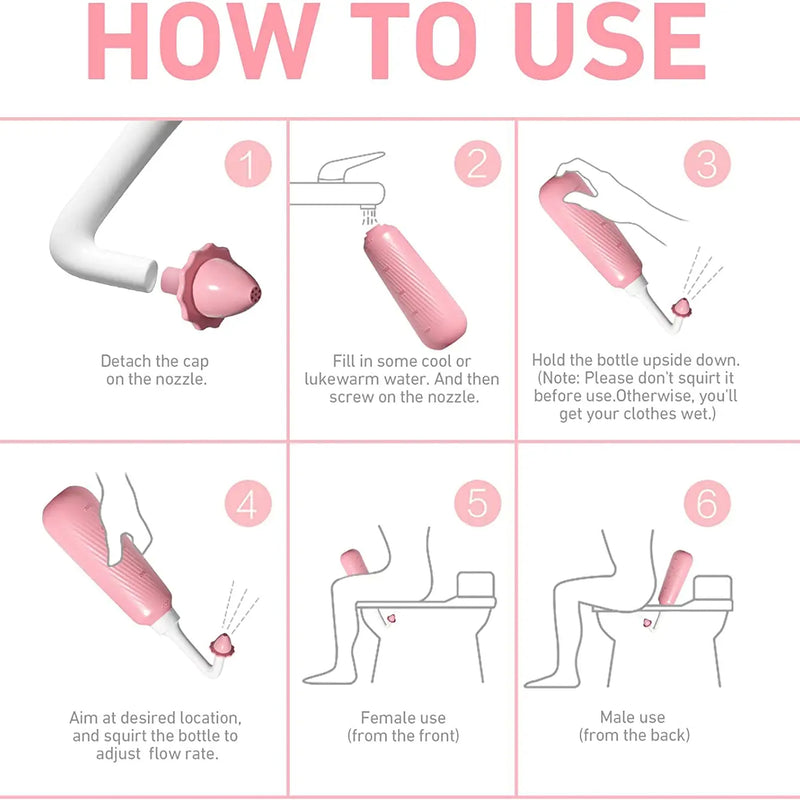 HOW TO USE

1

Detach the cap on the nozzle.

2

Fill in some cool or lukewarm water. And then screw on the nozzle.

3

Hold the bottle upside down. (Note: Please don't squirt it before use.Otherwise, you'll get your clothes wet.)

4

Aim at desired location, and squirt the bottle to adjust flow rate.

5

Female use (from the front)

6

Male use (from the back)