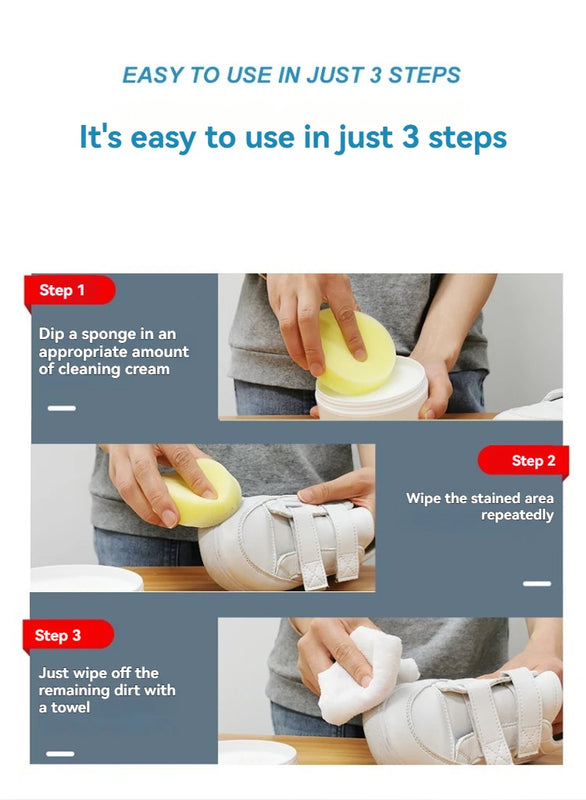 EASY TO USE IN JUST 3 STEPS

It's easy to use in just 3 steps

Step 1

Dip a sponge in an appropriate amount of cleaning cream

Step 2

Wipe the stained area repeatedly

Step 3

Just wipe off the remaining dirt with a towel