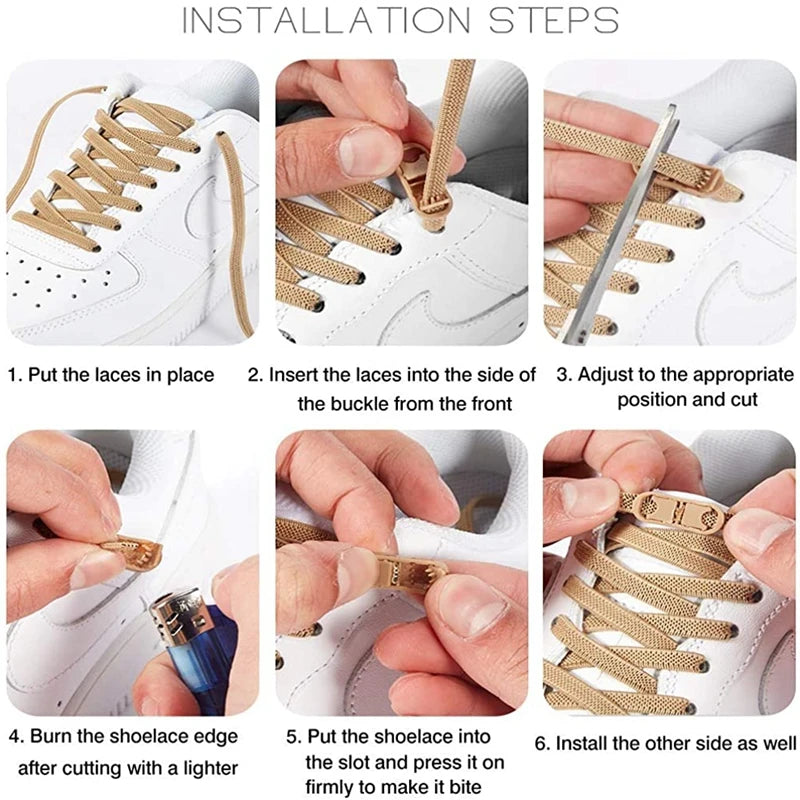 INSTALLATION STEPS

1. Put the laces in place

2. Insert the laces into the side of the buckle from the front

3. Adjust to the appropriate position and cut

4. Burn the shoelace edge after cutting with a lighter

5. Put the shoelace into the slot and press it on firmly to make it bite

6. Install the other side as well