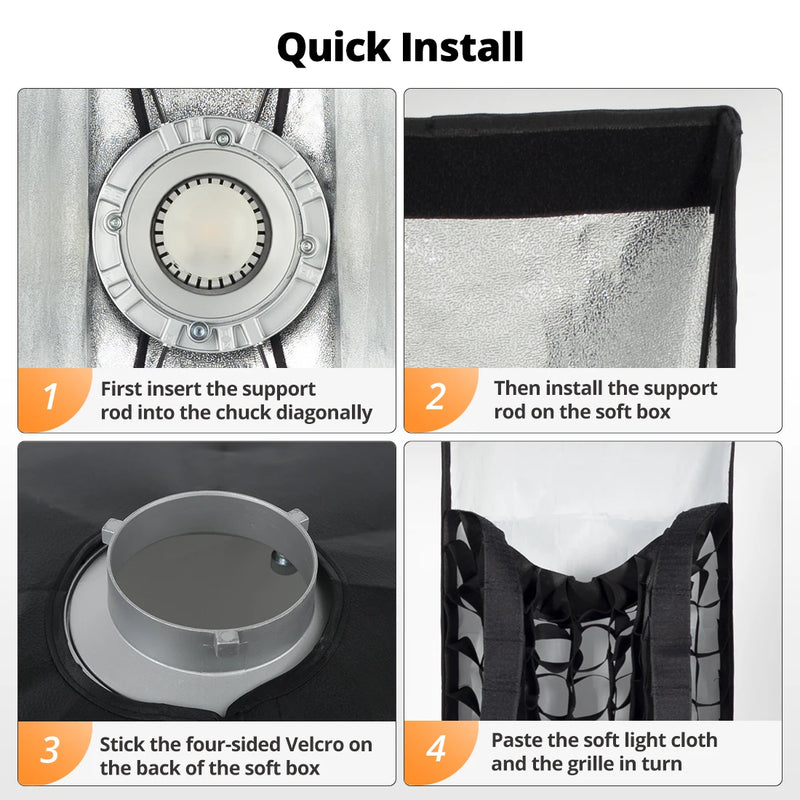 Quick Install

1 First insert the support rod into the chuck diagonally

2 Then install the support rod on the soft box

3 Stick the four-sided Velcro on the back of the soft box

4 Paste the soft light cloth and the grille in turn