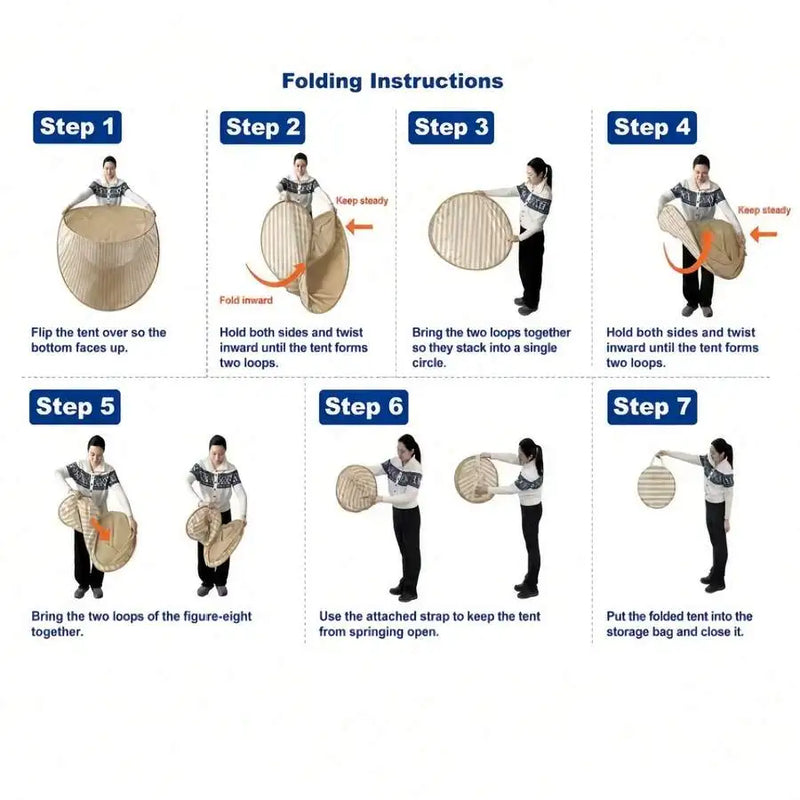 Folding Instructions

Step 1

Flip the tent over so the bottom faces up.

Step 2

Keep steady

Fold inward

Hold both sides and twist inward until the tent forms two loops.

Step 3

Bring the two loops together so they stack into a single circle.

Step 4

Keep steady

Hold both sides and twist inward until the tent forms two loops.

Step 5

Bring the two loops of the figure-eight together.

Step 6

Use the attached strap to keep the tent from springing open.

Step 7

Put the folded tent into the storage bag and close it.