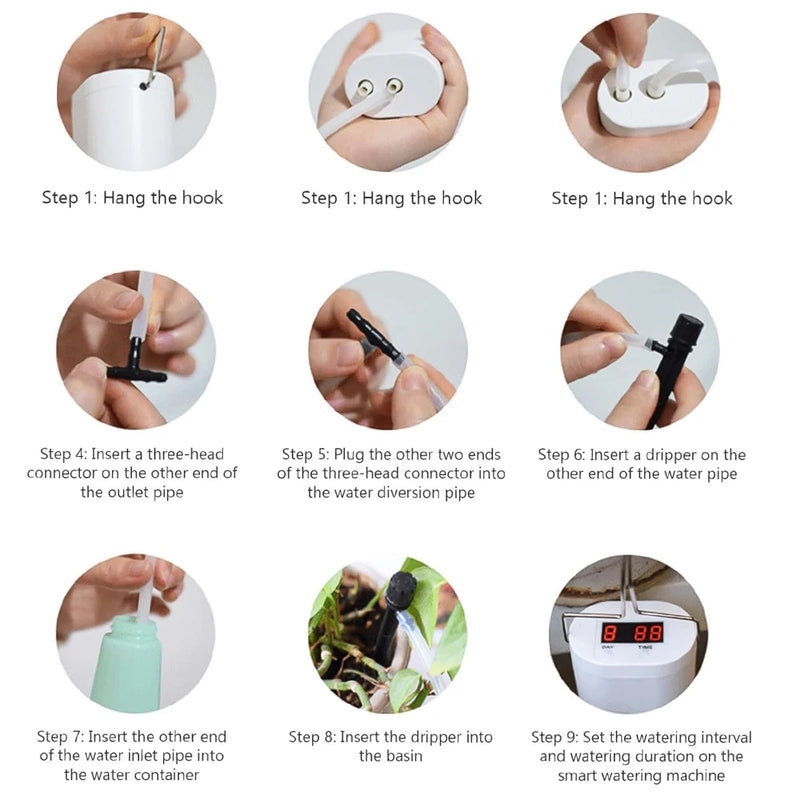 Step 1: Hang the hook

Step 1: Hang the hook

Step 1: Hang the hook

Step 4: Insert a three-head connector on the other end of the outlet pipe

Step 5: Plug the other two ends of the three-head connector into the water diversion pipe

Step 6: Insert a dripper on the other end of the water pipe

Step 7: Insert the other end of the water inlet pipe into the water container

Step 8: Insert the dripper into the basin

8 88
DAY TIME

Step 9: Set the watering interval and watering duration on the smart watering machine