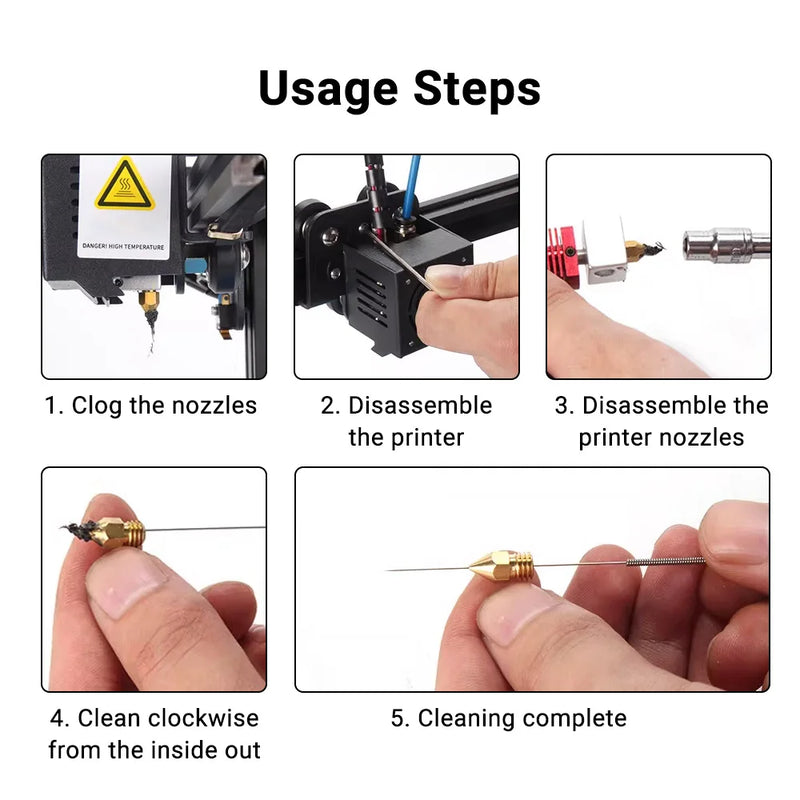 Usage Steps

DANGER! HIGH TEMPERATURE

1. Clog the nozzles

2. Disassemble the printer

3. Disassemble the printer nozzles

4. Clean clockwise from the inside out

5. Cleaning complete