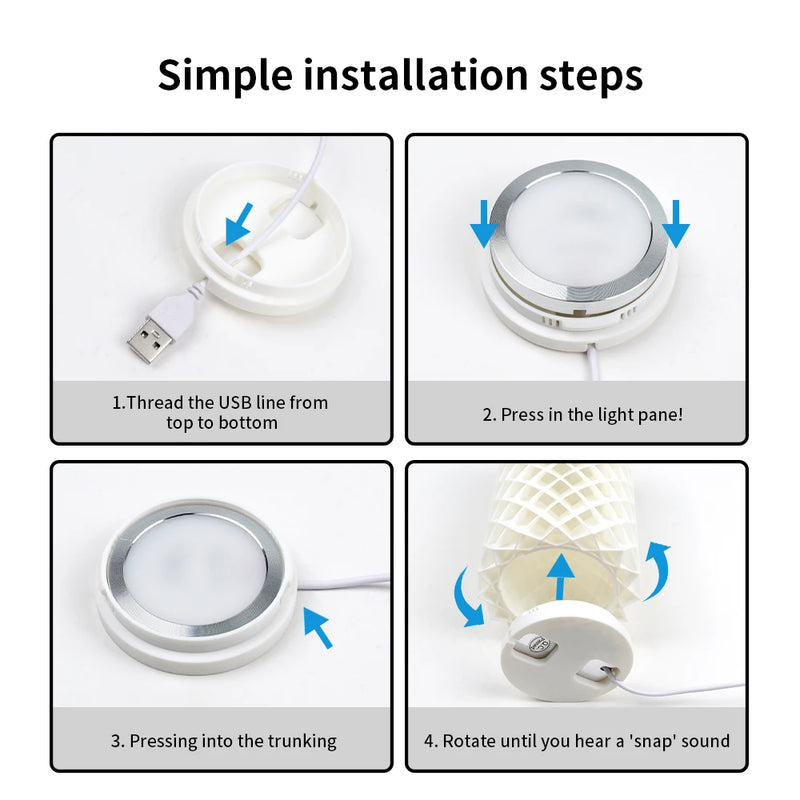 Simple installation steps

1.Thread the USB line from top to bottom

2. Press in the light pane!

3. Pressing into the trunking

4. Rotate until you hear a 'snap' sound