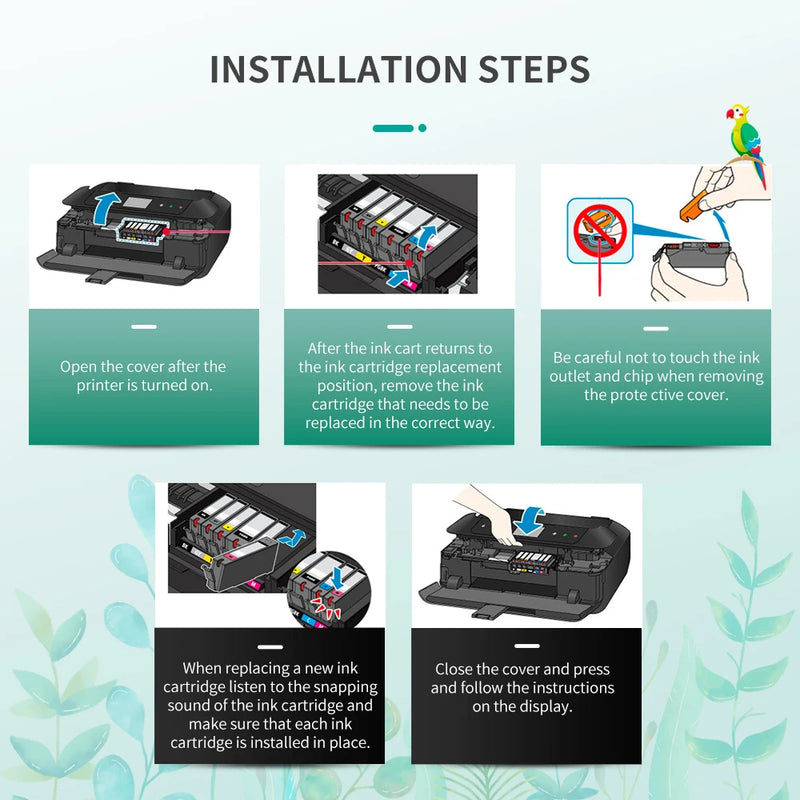 INSTALLATION STEPS

Open the cover after the printer is turned on.

After the ink cart returns to the ink cartridge replacement position, remove the ink cartridge that needs to be replaced in the correct way.

Be careful not to touch the ink outlet and chip when removing the prote ctive cover.

When replacing a new ink cartridge listen to the snapping sound of the ink cartridge and make sure that each ink cartridge is installed in place.

Close the cover and press and follow the instructions on the display.