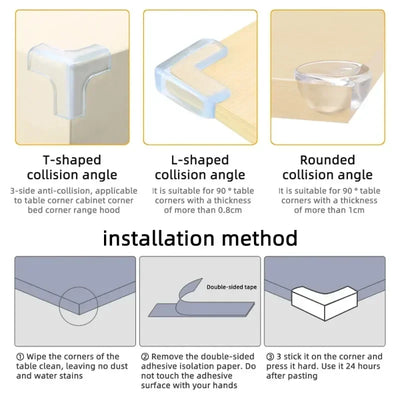 T-shaped collision angle

3-side anti-collision, applicable to table corner cabinet corner bed corner range hood

L-shaped collision angle

It is suitable for 90 ° table corners with a thickness of more than 0.8cm

Rounded collision angle

It is suitable for 90 ° table corners with a thickness of more than 1cm

installation method

Double-sided tape

① Wipe the corners of the table clean, leaving no dust and water stains

② Remove the double-sided adhesive isolation paper. Do not touch the adhesive surface with your hands

③ 3 stick it on the corner and press it hard. Use it 24 hours after pasting