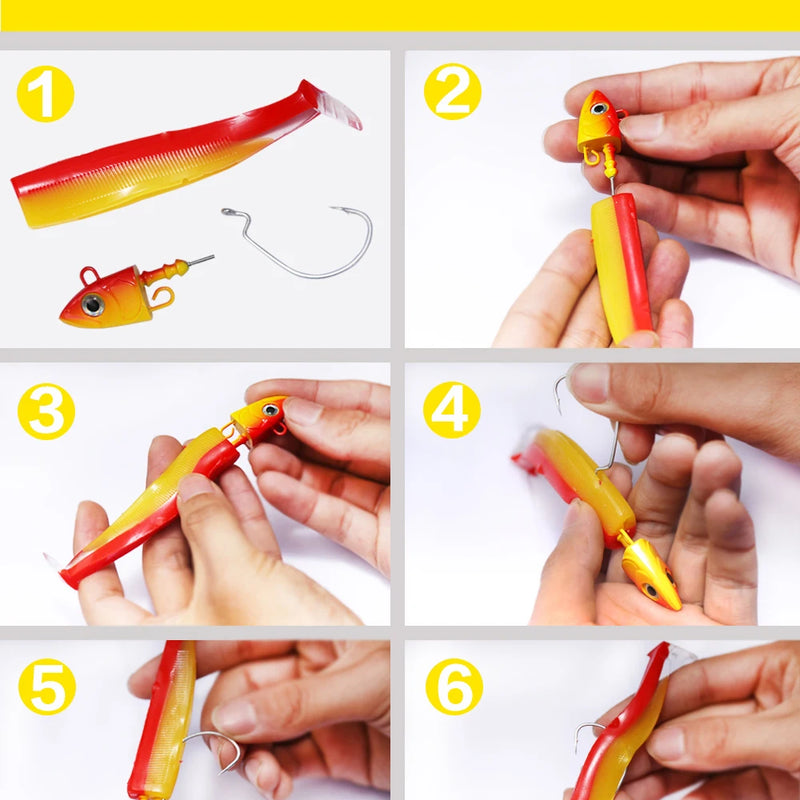 1
2
3
4
5
6