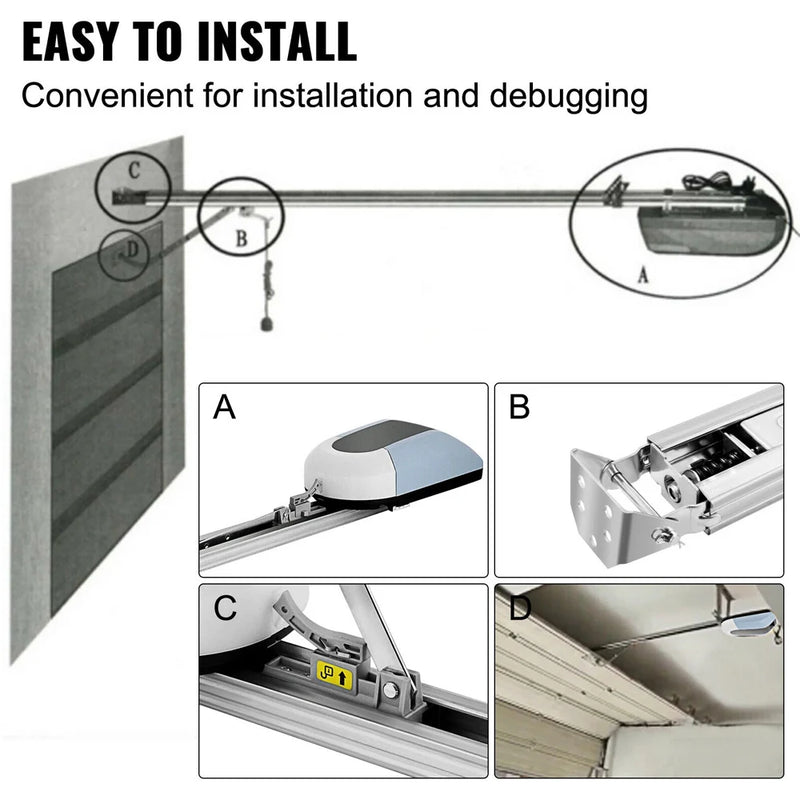 EASY TO INSTALL
Convenient for installation and debugging

C
D
B
A

A
B
C
D