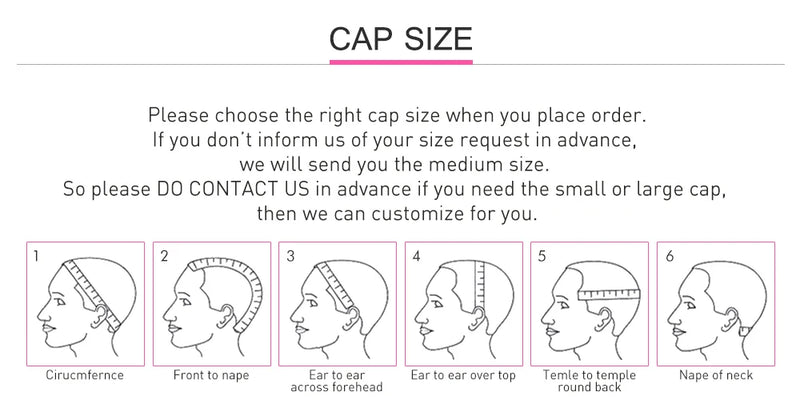 CAP SIZE

Please choose the right cap size when you place order. If you don't inform us of your size request in advance, we will send you the medium size. So please DO CONTACT US in advance if you need the small or large cap, then we can customize for you.

1
Cirucmfernce

2
Front to nape

3
Ear to ear across forehead

4
Ear to ear over top

5
Temle to temple round back

6
Nape of neck